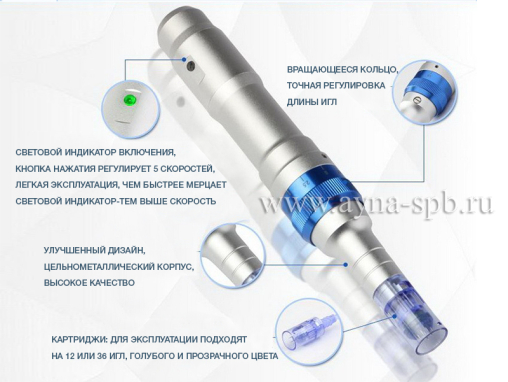 ВРАЩАЮЩЕЕСЯ КОЛЬЦО, ТОЧНАЯ РЕГУЛИРОВКА ДЛИНЫ ИГЛ

СВЕТОВОЙ ИНДИКАТОР ВКЛЮЧЕНИЯ, КНОПКА НАЖАТИЯ РЕГУЛИРУЕТ 5 СКОРОСТЕЙ, ЛЕГКАЯ ЭКСПЛУАТАЦИЯ, ЧЕМ БЫСТРЕЕ МЕРЦАЕТ СВЕТОВОЙ ИНДИКАТОР-ТЕМ ВЫШЕ СКОРОСТЬ

www.ayna-spb.ru

УЛУЧШЕННЫЙ ДИЗАЙН, ЦЕЛЬНОМЕТАЛЛИЧЕСКИЙ КОРПУС, ВЫСОКОЕ КАЧЕСТВО

КАРТРИДЖИ: ДЛЯ ЭКСПЛУАТАЦИИ ПОДХОДЯТ НА 12 ИЛИ 36 ИГЛ, ГОЛУБОГО И ПРОЗРАЧНОГО ЦВЕТА